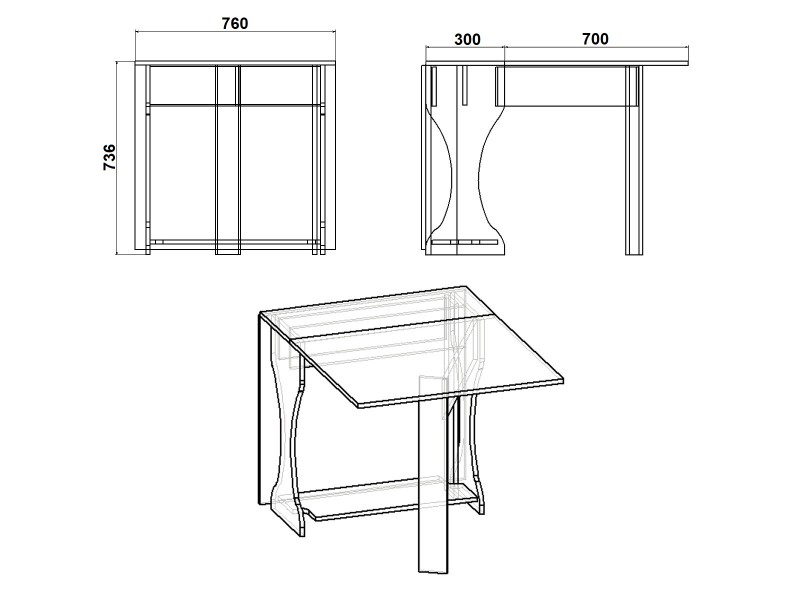 760
736
300
700